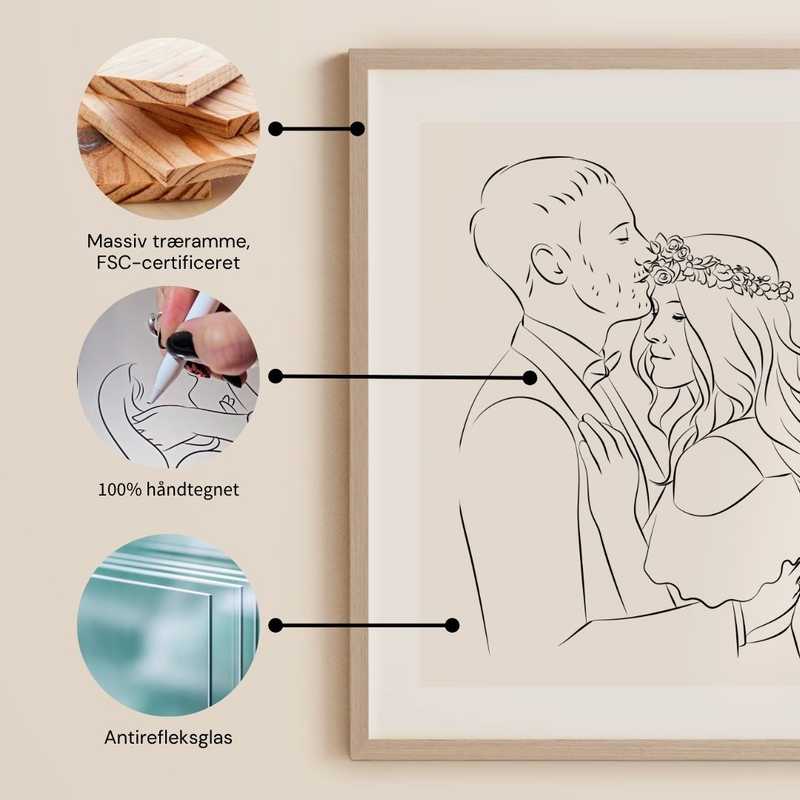 Massiv træramme, FSC-certificeret

100% håndtegnet

Antirefleksglas