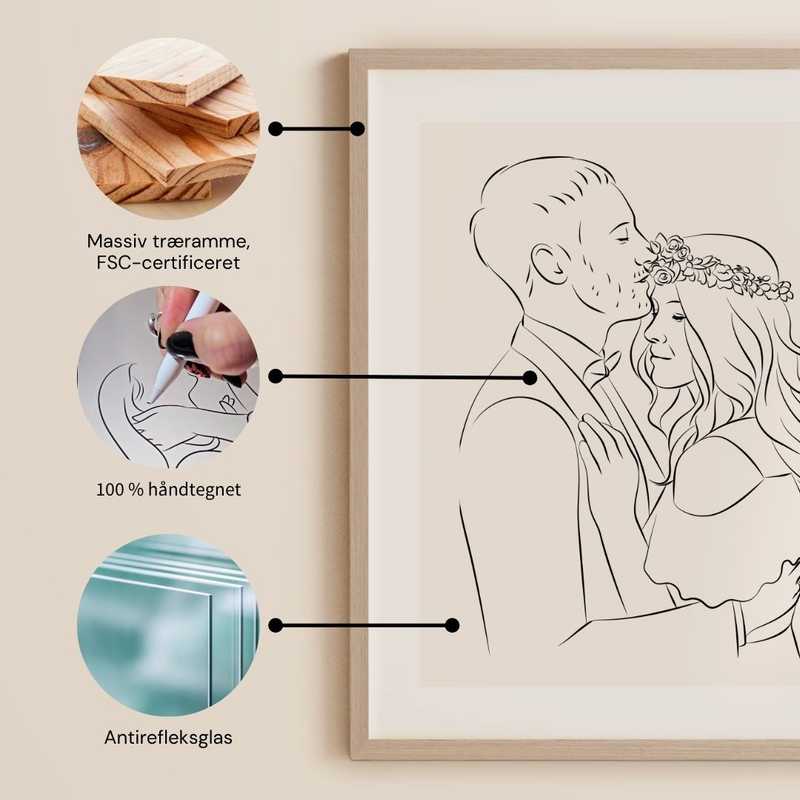 Massiv træramme, FSC-certificeret

100 % håndtegnet

Antirefleksglas