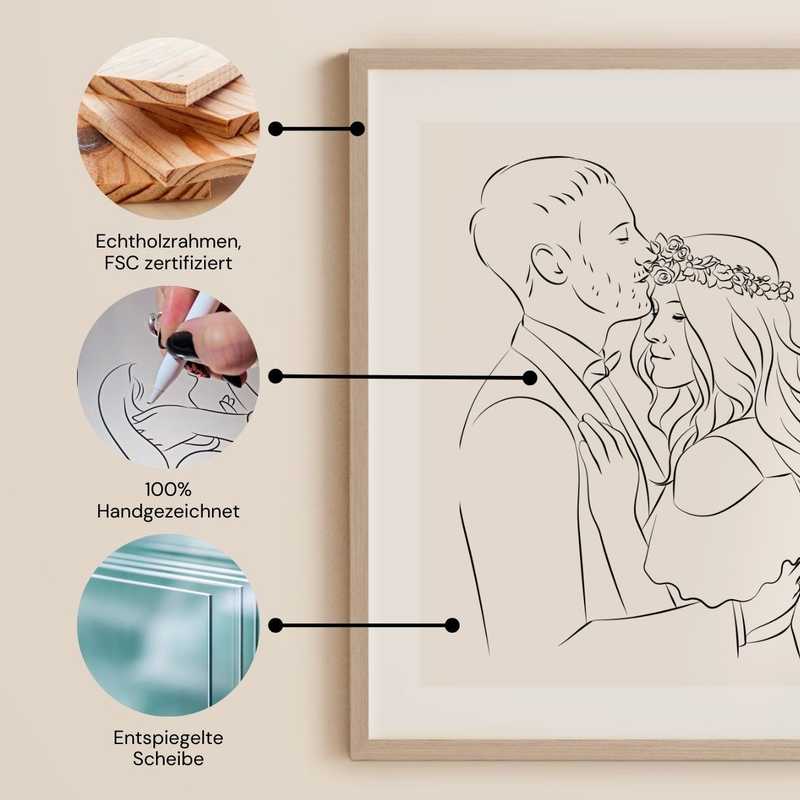 Echtholzrahmen, FSC zertifiziert

100% Handgezeichnet

Entspiegelte Scheibe