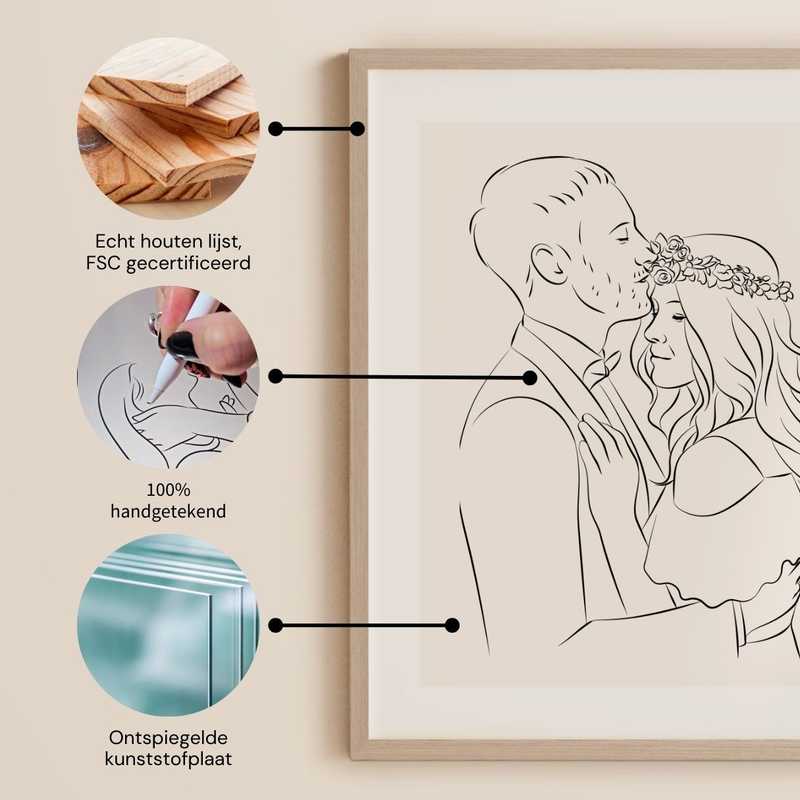 Echt houten lijst, FSC gecertificeerd

100% handgetekend

Ontspiegelde kunststofplaat