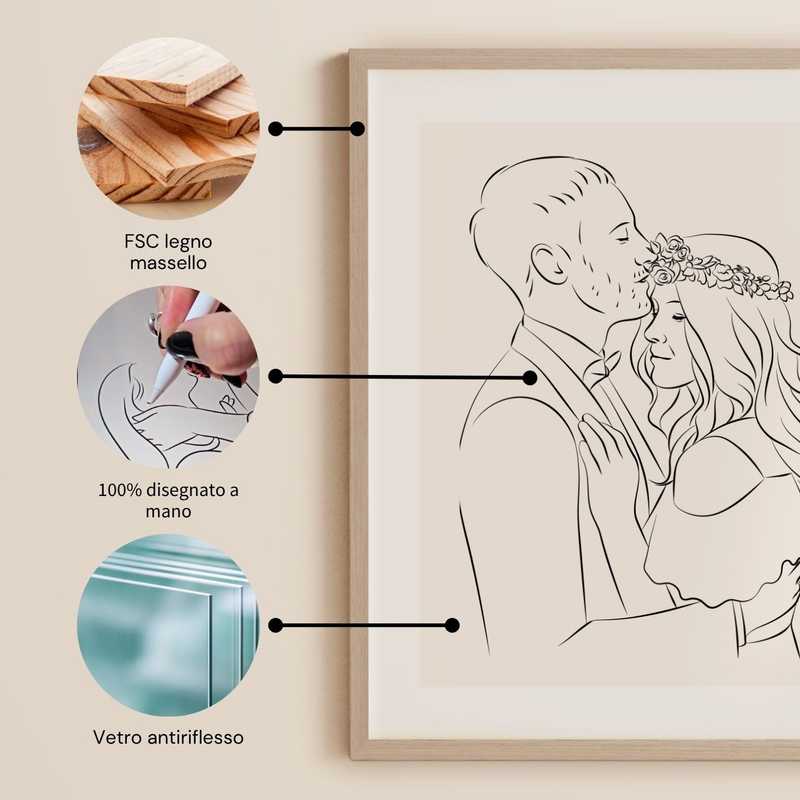 FSC legno massello

100% disegnato a mano

Vetro antiriflesso